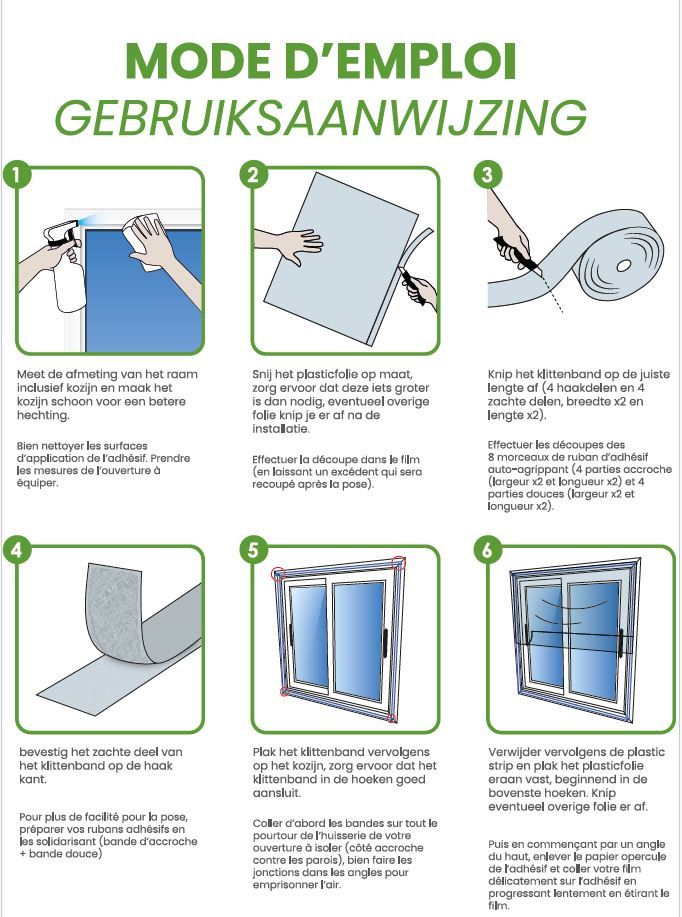 MODE D'EMPLOI
GEBRUIKSAANWIJZING

1

Meet de afmeting van het raam inclusief kozijn en maak het kozijn schoon voor een betere hechting.

Bien nettoyer les surfaces d'application de l'adhésif. Prendre les mesures de l'ouverture à équiper.

2

Snij het plasticfolie op maat, zorg ervoor dat deze iets groter is dan nodig, eventueel overige folie knip je er af na de installatie.

Effectuer la découpe dans le film (en laissant un excédent qui sera recoupé après la pose).

3

Knip het klittenband op de juiste lengte af (4 haakdelen en 4 zachte delen, breedte x2 en lengte x2).

Effectuer les découpes des 8 morceaux de ruban d'adhésif auto-agrippant (4 parties accroche (largeur x2 et longueur x2) et 4 parties douces (largeur x2 et longueur x2).

4

bevestig het zachte deel van het klittenband op de haak kant.

Pour plus de facilité pour la pose, préparer vos rubans adhésifs en les solidarisant (bande d'accroche + bande douce)

5

Plak het klittenband vervolgens op het kozijn, zorg ervoor dat het klittenband in de hoeken goed aansluit.

Coller d'abord les bandes sur tout le pourtour de l'huisserie de votre ouverture à isoler (côté accroche contre les parois), bien faire les jonctions dans les angles pour emprisonner l'air.

6

Verwijder vervolgens de plastic strip en plak het plasticfolie eraan vast, beginnend in de bovenste hoeken. Knip eventueel overige folie er af.

Puis en commençant par un angle du haut, enlever le papier opercule de l'adhésif et coller votre film délicatement sur l'adhésif en progressant lentement en étirant le film.